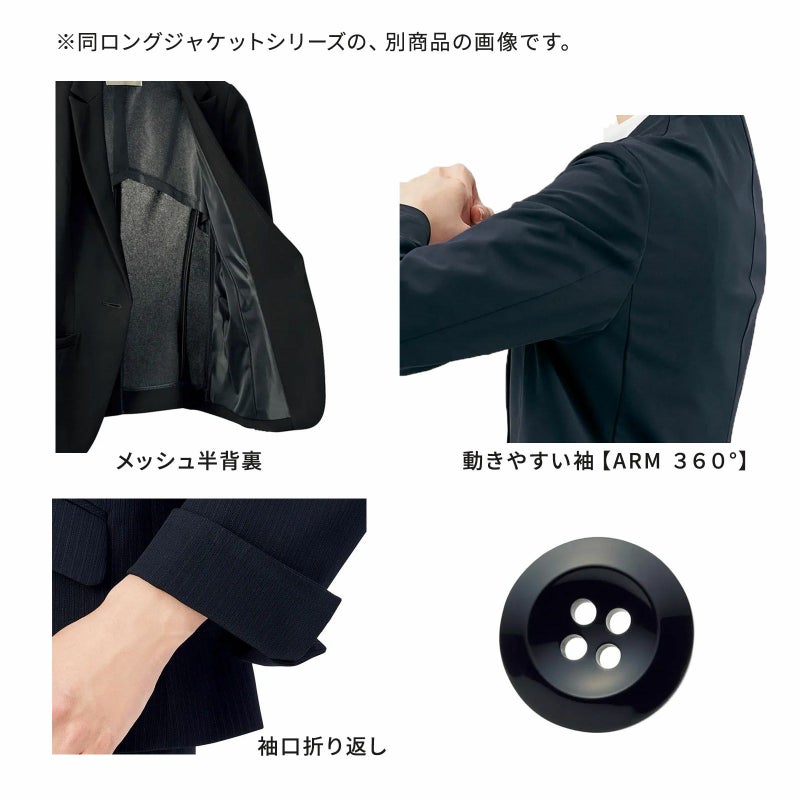 ※同ロングジャケットシリーズの、別商品の画像です。

メッシュ半背裏

動きやすい袖【ARM 360°】

袖口折り返し