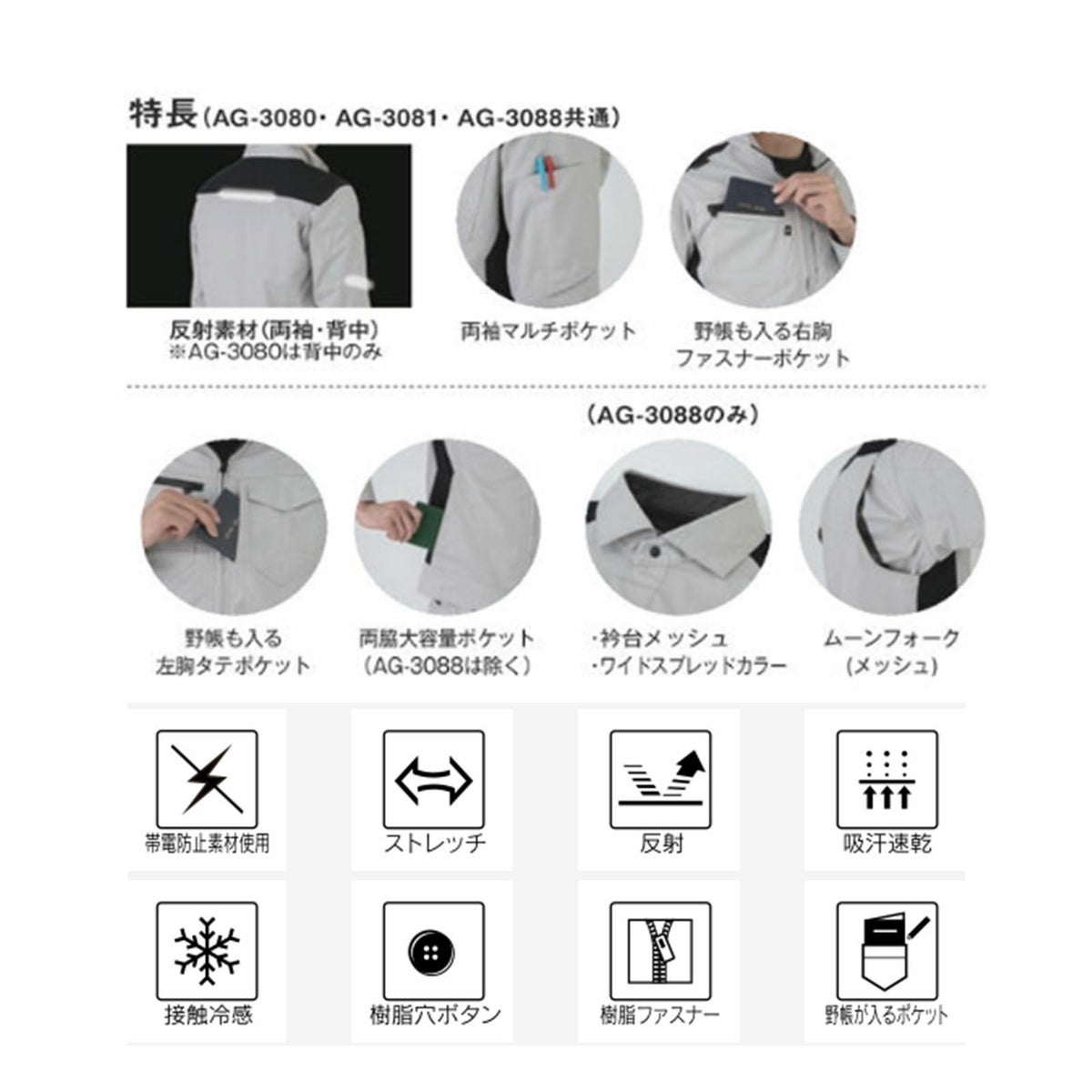 特長（AG-3080・AG-3081・AG-3088共通）

反射素材（両袖・背中）
※AG-3080は背中のみ

両袖マルチポケット

野帳も入る右胸
ファスナーポケット

（AG-3088のみ）

野帳も入る
左胸タテポケット

両脇大容量ポケット
（AG-3088は除く）

・衿台メッシュ
・ワイドスプレッドカラー

ムーンフォーク
（メッシュ）

帯電防止素材使用

ストレッチ

反射

吸汗速乾

接触冷感

樹脂穴ボタン

樹脂ファスナー

野帳が入るポケット