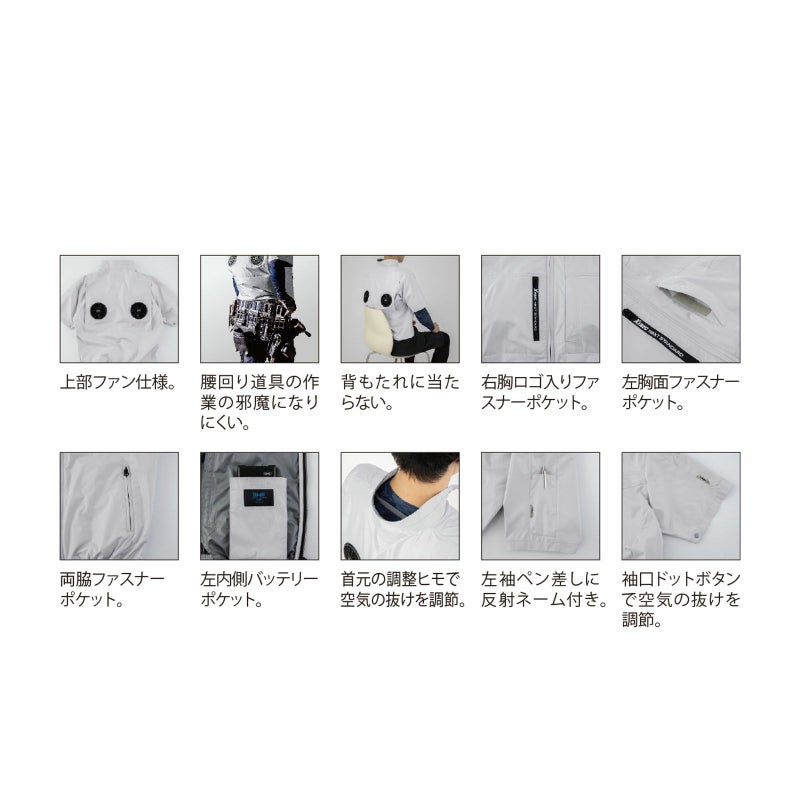 上部ファン仕様。

腰回り道具の作業の邪魔になりにくい。

背もたれに当たらない。

右胸ロゴ入りファスナーポケット。

左胸面ファスナーポケット。

両脇ファスナーポケット。

左内側バッテリーポケット。

首元の調整ヒモで空気の抜けを調節。

左袖ペン差しに反射ネーム付き。

袖口ドットボタンで空気の抜けを調節。